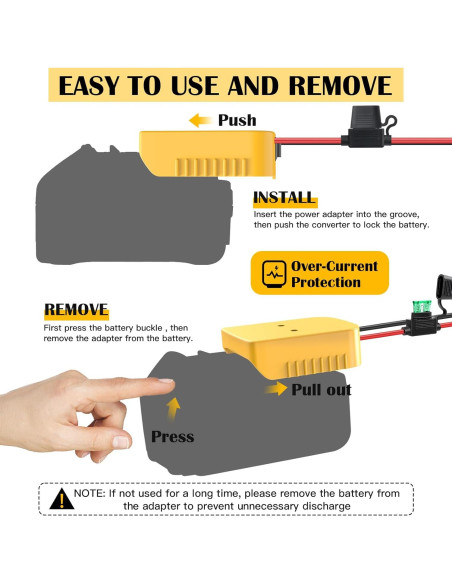 EASY TO USE AND REMOVE

Push

INSTALL

Insert the power adapter into the groove, then push the converter to lock the battery.

Over-Current Protection

REMOVE

First press the battery buckle , then remove the adapter from the battery.

Pull out

Press

NOTE: If not used for a long time, please remove the battery from the adapter to prevent unnecessary discharge