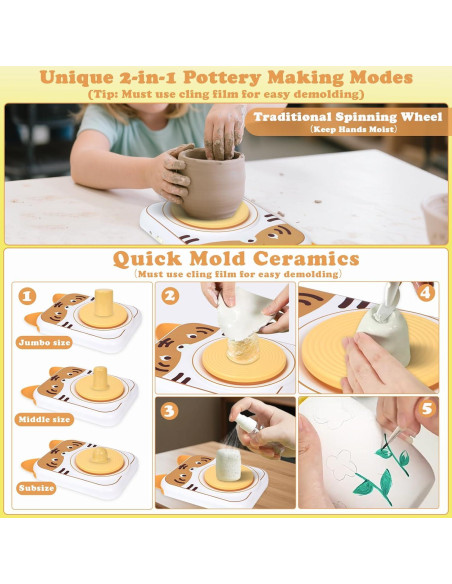 Unique 2-in-1 Pottery Making Modes
(Tip: Must use cling film for easy demolding)

Traditional Spinning Wheel
(Keep Hands Moist)

Quick Mold Ceramics
(Must use cling film for easy demolding)

1

Jumbo size

Middle size

Subsize

2

4

3

5