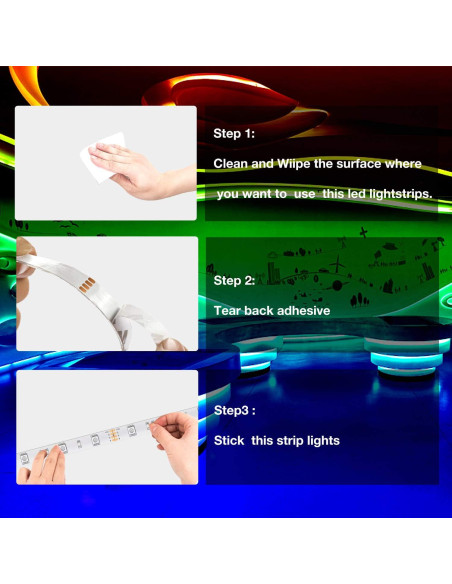 Step 1:

Clean and Wiipe the surface where you want to use this led lightstrips.

Step 2:

Tear back adhesive

Step3 :

Stick this strip lights