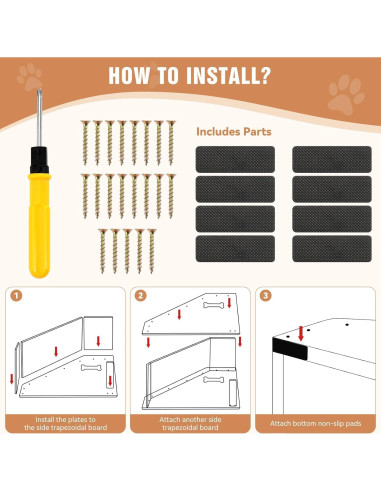 HOW TO INSTALL?

Includes Parts

1

Install the plates to the side trapezoidal board

2

Attach another side trapezoidal board

3

Attach bottom non-slip pads