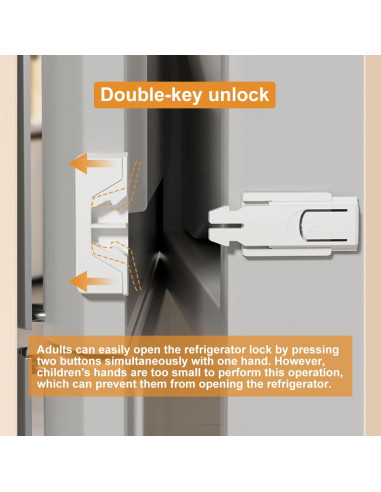 Double-key unlock

Adults can easily open the refrigerator lock by pressing two buttons simultaneously with one hand. However, children's hands are too small to perform this operation, which can prevent them from opening the refrigerator.