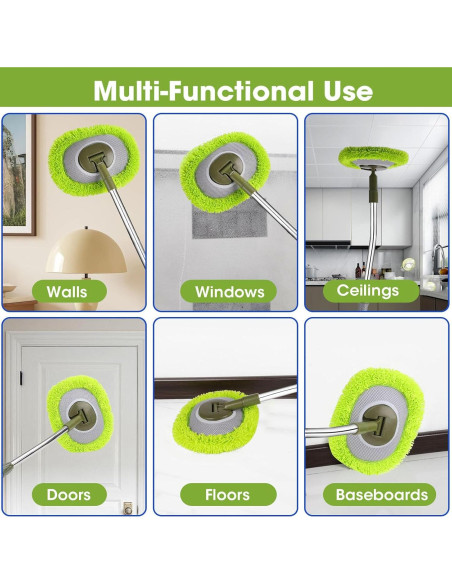 Multi-Functional Use

Walls

Windows

Ceilings

Doors

Floors

Baseboards