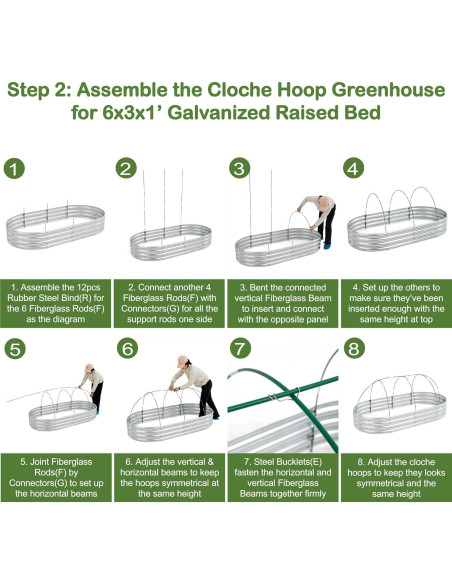 Step 2: Assemble the Cloche Hoop Greenhouse for 6x3x1' Galvanized Raised Bed

1

2

3

4

1. Assemble the 12pcs Rubber Steel Bind(R) for the 6 Fiberglass Rods(F) as the diagram

2. Connect another 4 Fiberglass Rods(F) with Connectors(G) for all the support rods one side

3. Bent the connected vertical Fiberglass Beam to insert and connect with the opposite panel

4. Set up the others to make sure they've been inserted enough with the same height at top

5

6

7

8

5. Joint Fiberglass Rods(F) by Connectors(G) to set up the horizontal beams

6. Adjust the vertical & horizontal beams to keep the hoops symmetrical at the same height

7. Steel Bucklets(E) fasten the horizontal and vertical Fiberglass Beams together firmly

8. Adjust the cloche hoops to keep they looks symmetrical and the same height