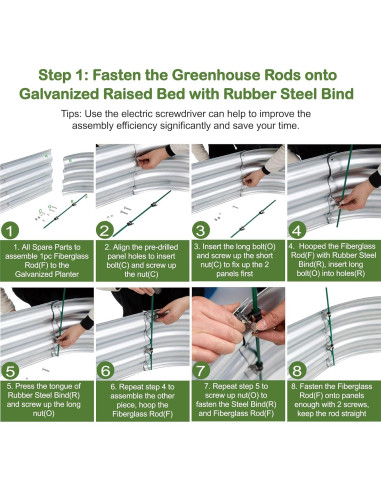 Step 1: Fasten the Greenhouse Rods onto Galvanized Raised Bed with Rubber Steel Bind

Tips: Use the electric screwdriver can help to improve the assembly efficiency significantly and save your time.

1

1. All Spare Parts to assemble 1pc Fiberglass Rod(F) to the Galvanized Planter

2

2. Align the pre-drilled panel holes to insert bolt(C) and screw up the nut(C)

3

3. Insert the long bolt(O) and screw up the short nut(C) to fix up the 2 panels first

4

4. Hooped the Fiberglass Rod(F) with Rubber Steel Bind(R), insert long bolt(O) into holes(R)

5

5. Press the tongue of Rubber Steel Bind(R) and screw up the long nut(O)

6

6. Repeat step 4 to assemble the other piece, hoop the Fiberglass Rod(F)

7

7. Repeat step 5 to screw up nut(O) to fasten the Steel Bind(R) and Fiberglass Rod(F)

8

8. Fasten the Fiberglass Rod(F) onto panels enough with 2 screws, keep the rod straight