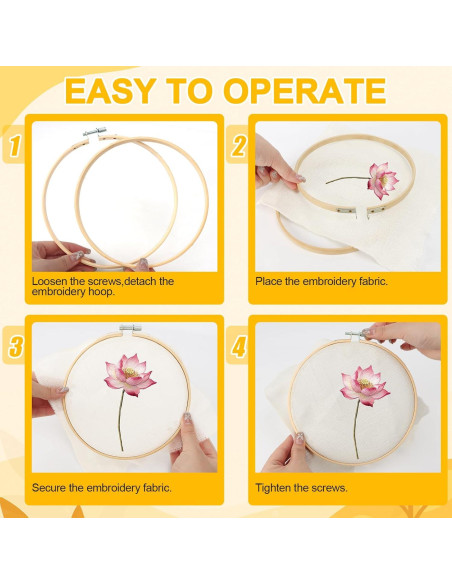 EASY TO OPERATE

1

Loosen the screws,detach the embroidery hoop.

2

Place the embroidery fabric.

3

Secure the embroidery fabric.

4

Tighten the screws.