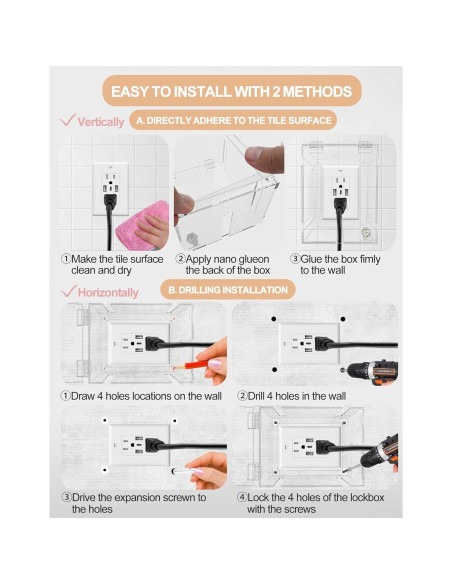 EASY TO INSTALL WITH 2 METHODS

✓ Vertically A. DIRECTLY ADHERE TO THE TILE SURFACE

①Make the tile surface clean and dry

②Apply nano glueon the back of the box

③Glue the box fimly to the wall

✓ Horizontally B. DRILLING INSTALLATION

①Draw 4 holes locations on the wall

②Drill 4 holes in the wall

③Drive the expansion screwn to the holes

④Lock the 4 holes of the lockbox with the screws