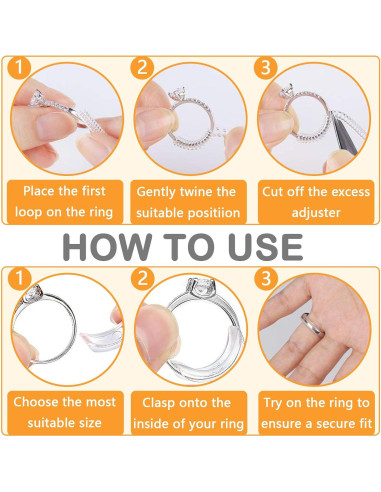 1

Place the first loop on the ring

2

Gently twine the suitable positiion

3

Cut off the excess adjuster

HOW TO USE

1

Choose the most suitable size

2

Clasp onto the inside of your ring

3

Try on the ring to ensure a secure fit