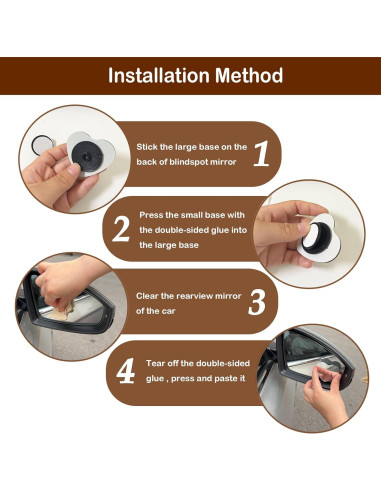 Installation Method

Stick the large base on the back of blindspot mirror 1

2 Press the small base with the double-sided glue into the large base

Clear the rearview mirror of the car 3

4 Tear off the double-sided glue , press and paste it