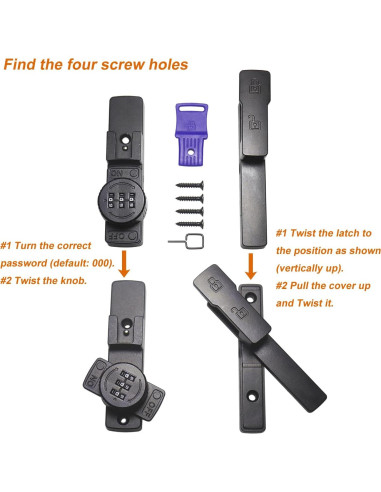 Find the four screw holes

ON

OFF

#1 Turn the correct password (default: 000).
#2 Twist the knob.

ON

OFF

#1 Twist the latch to the position as shown (vertically up).
#2 Pull the cover up and Twist it.