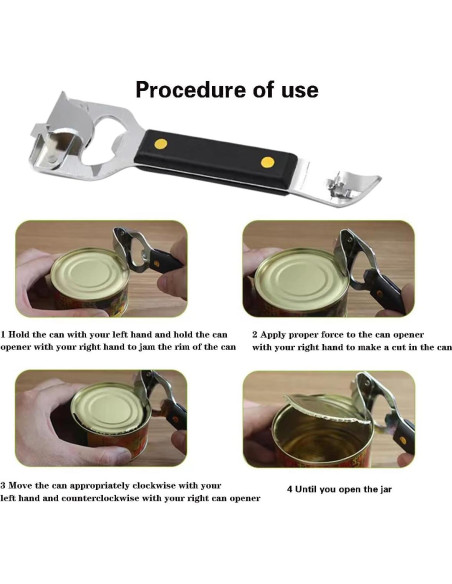 Procedure of use

1 Hold the can with your left hand and hold the can opener with your right hand to jam the rim of the can

2 Apply proper force to the can opener with your right hand to make a cut in the can

3 Move the can appropriately clockwise with your left hand and counterclockwise with your right can opener

4 Until you open the jar