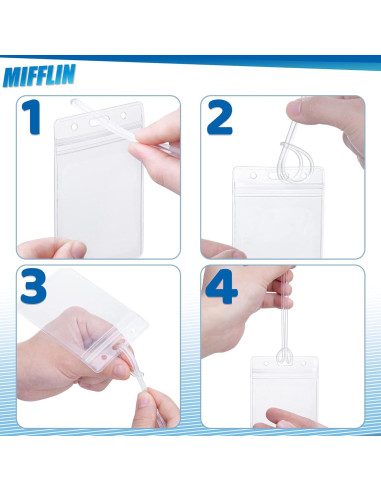 MIFFLIN

1

2

3

4