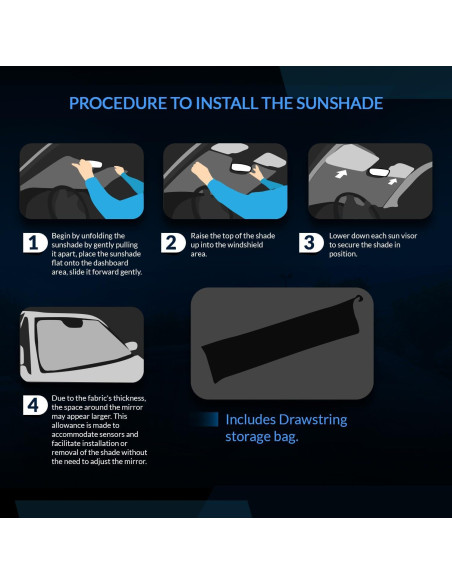 PROCEDURE TO INSTALL THE SUNSHADE

1 Begin by unfolding the sunshade by gently pulling it apart, place the sunshade flat onto the dashboard area, slide it forward gently.

2 Raise the top of the shade up into the windshield area.

3 Lower down each sun visor to secure the shade in position.

4 Due to the fabric's thickness, the space around the mirror may appear larger. This allowance is made to accommodate sensors and facilitate installation or removal of the shade without the need to adjust the mirror.

Includes Drawstring storage bag.