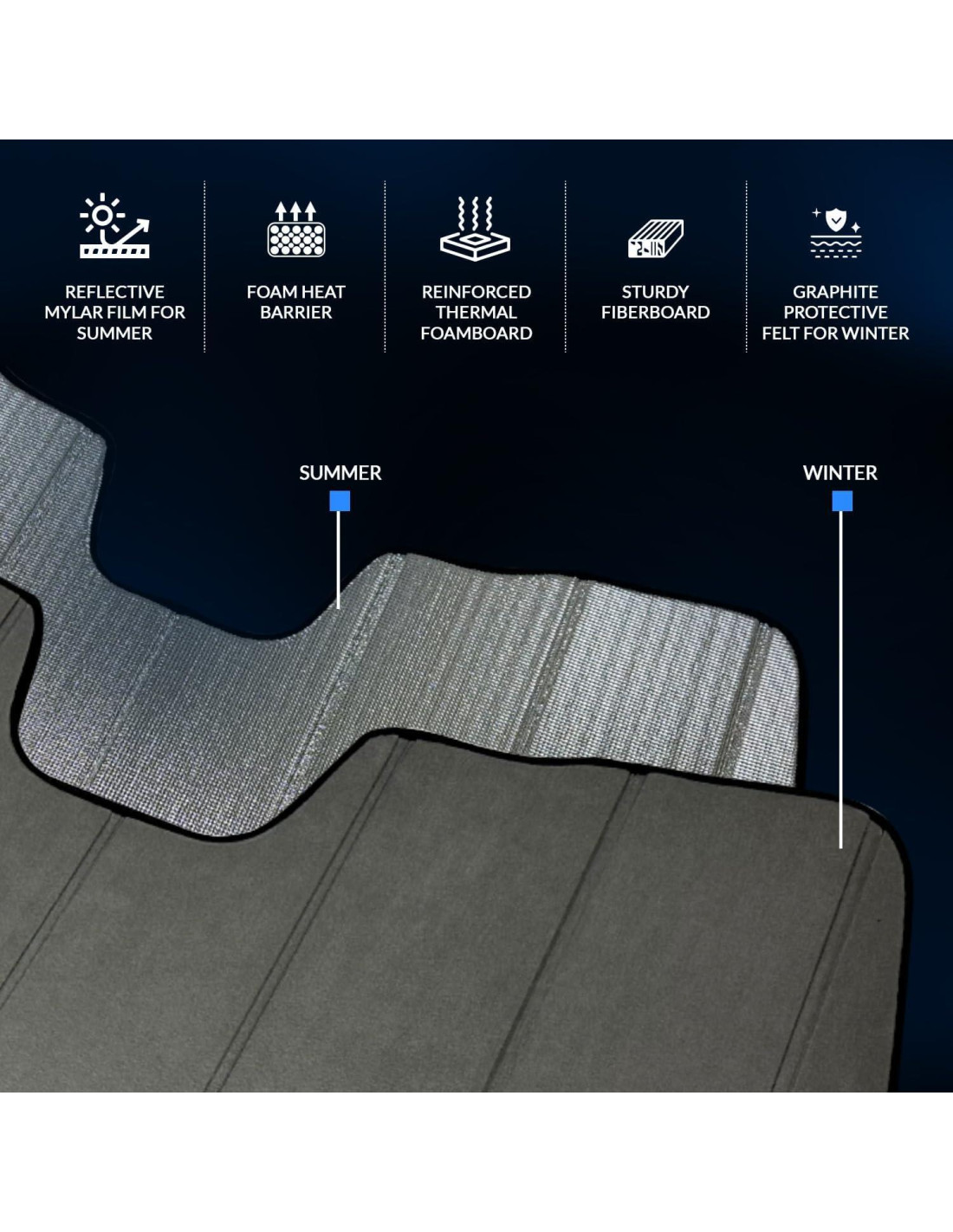 REFLECTIVE MYLAR FILM FOR SUMMER

FOAM HEAT BARRIER

REINFORCED THERMAL FOAMBOARD

STURDY FIBERBOARD

GRAPHITE PROTECTIVE FELT FOR WINTER

SUMMER

WINTER