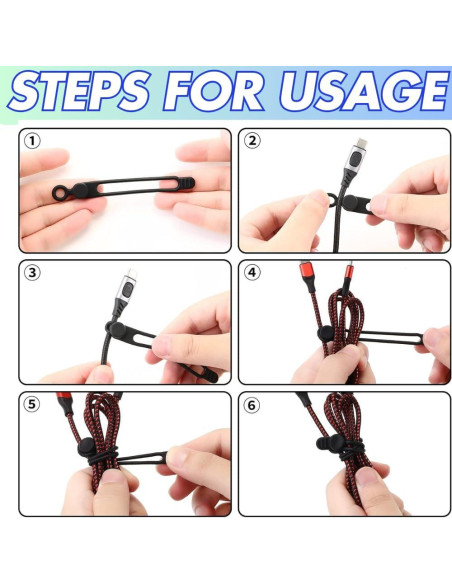 STEPS FOR USAGE

1

2

3

4

5

6