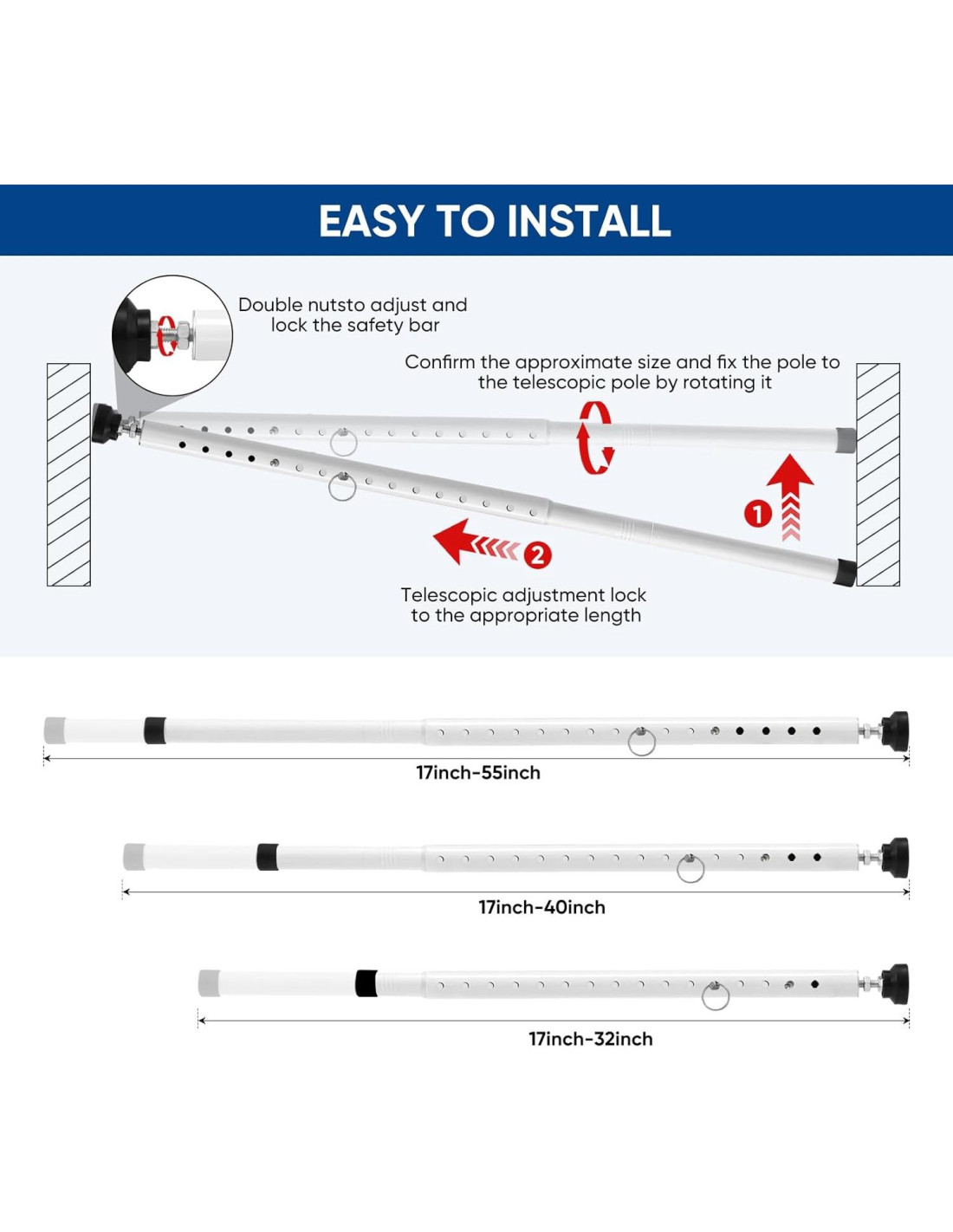 EASY TO INSTALL

Double nutsto adjust and lock the safety bar

Confirm the approximate size and fix the pole to the telescopic pole by rotating it

1

2

Telescopic adjustment lock to the appropriate length

17inch-55inch

17inch-40inch

17inch-32inch