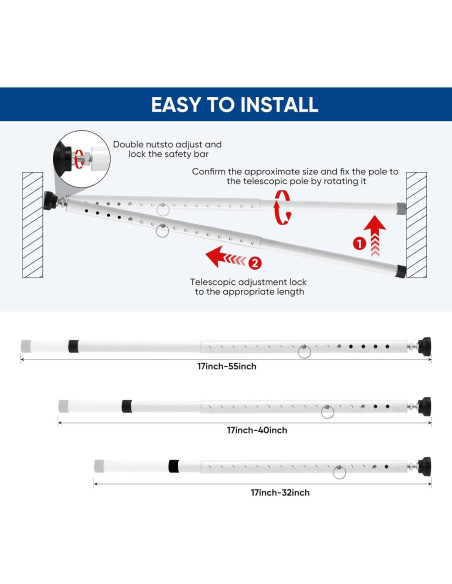 EASY TO INSTALL

Double nutsto adjust and lock the safety bar

Confirm the approximate size and fix the pole to the telescopic pole by rotating it

1

2

Telescopic adjustment lock to the appropriate length

17inch-55inch

17inch-40inch

17inch-32inch