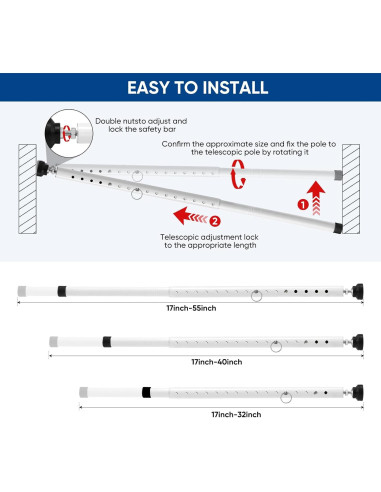 EASY TO INSTALL

Double nutsto adjust and lock the safety bar

Confirm the approximate size and fix the pole to the telescopic pole by rotating it

1

2

Telescopic adjustment lock to the appropriate length

17inch-55inch

17inch-40inch

17inch-32inch