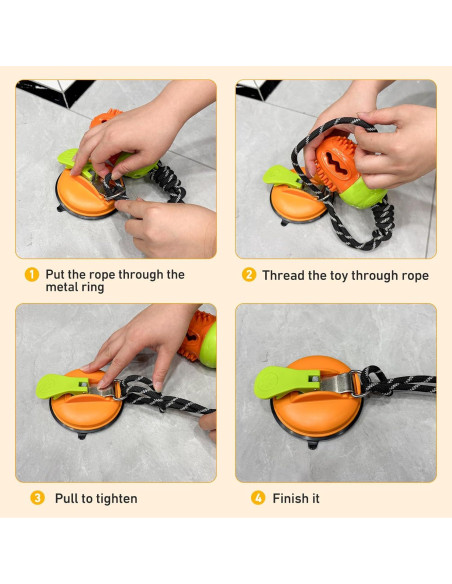 1 Put the rope through the metal ring

2 Thread the toy through rope

3 Pull to tighten

4 Finish it