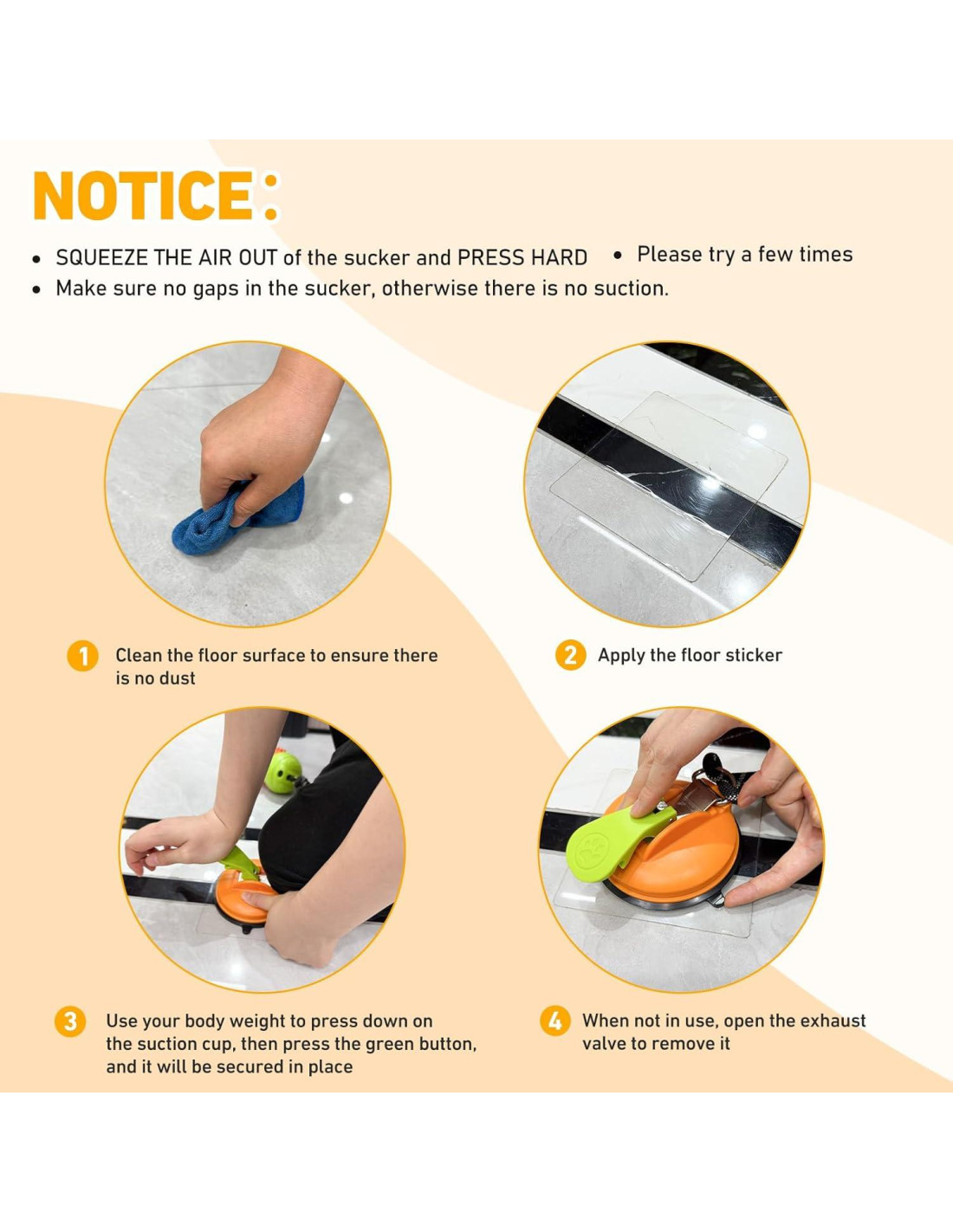 NOTICE:

• SQUEEZE THE AIR OUT of the sucker and PRESS HARD • Please try a few times
• Make sure no gaps in the sucker, otherwise there is no suction.

1 Clean the floor surface to ensure there is no dust

2 Apply the floor sticker

3 Use your body weight to press down on the suction cup, then press the green button, and it will be secured in place

4 When not in use, open the exhaust valve to remove it