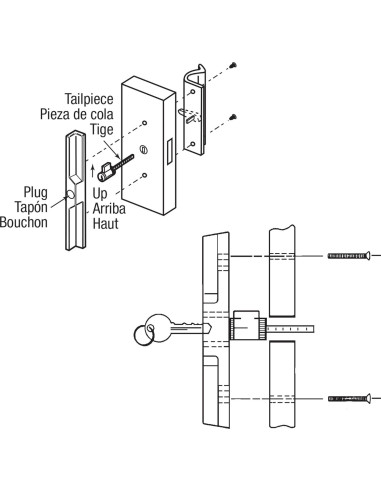 Tailpiece
Pieza de cola
Tige

Plug
Tapón
Bouchon

Up
Arriba
Haut