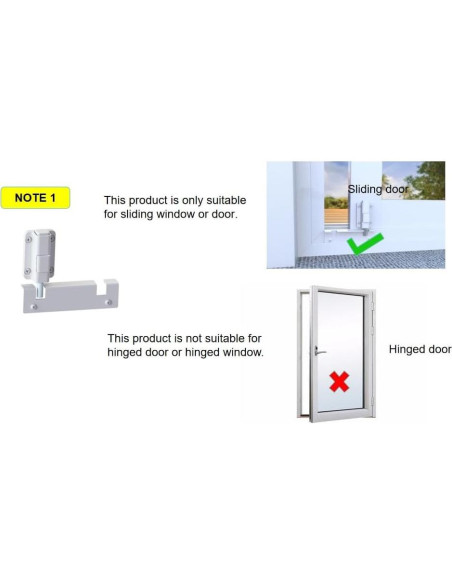 NOTE 1

This product is only suitable for sliding window or door.

Sliding door

This product is not suitable for hinged door or hinged window.

Hinged door