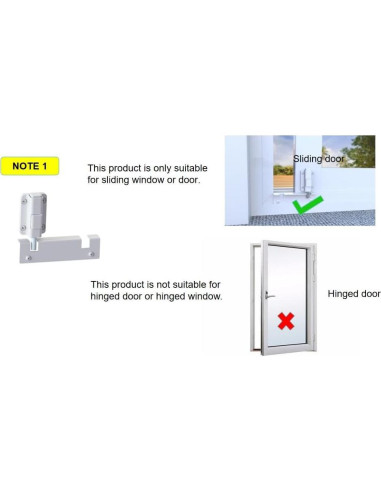 NOTE 1

This product is only suitable for sliding window or door.

Sliding door

This product is not suitable for hinged door or hinged window.

Hinged door