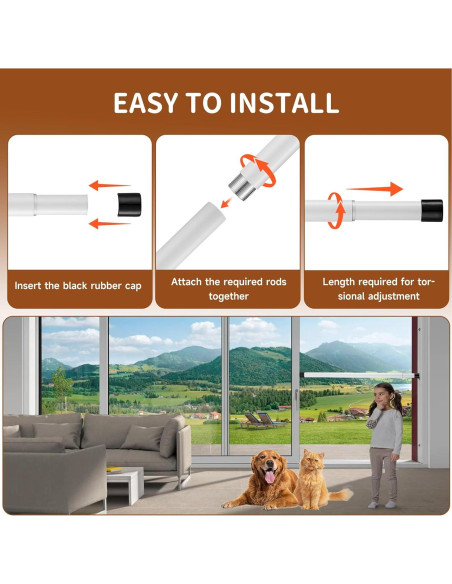 EASY TO INSTALL

Insert the black rubber cap

Attach the required rods together

Length required for torsional adjustment