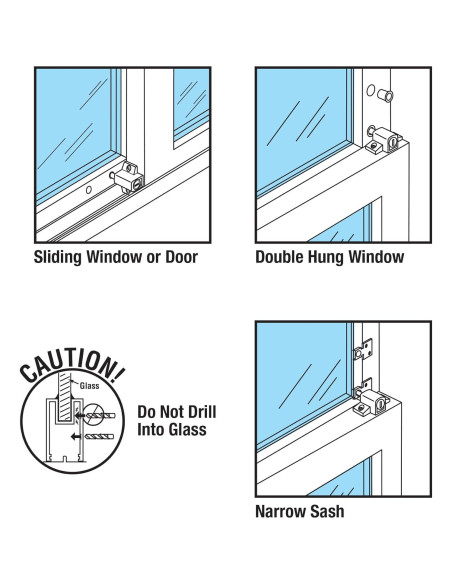 Sliding Window or Door

Double Hung Window

CAUTION!

Glass

Do Not Drill Into Glass

Narrow Sash