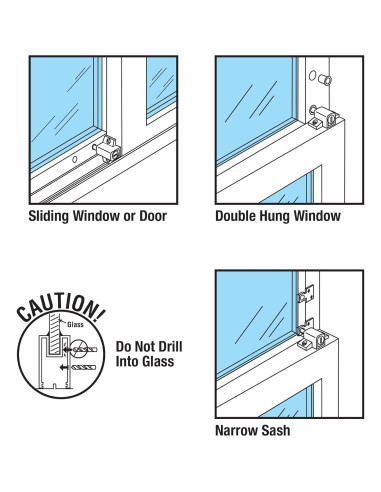 Sliding Window or Door

Double Hung Window

CAUTION!

Glass

Do Not Drill Into Glass

Narrow Sash