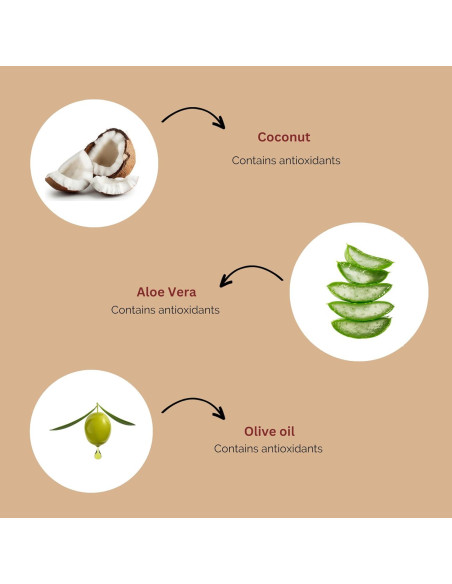 Coconut
Contains antioxidants

Aloe Vera
Contains antioxidants

Olive oil
Contains antioxidants