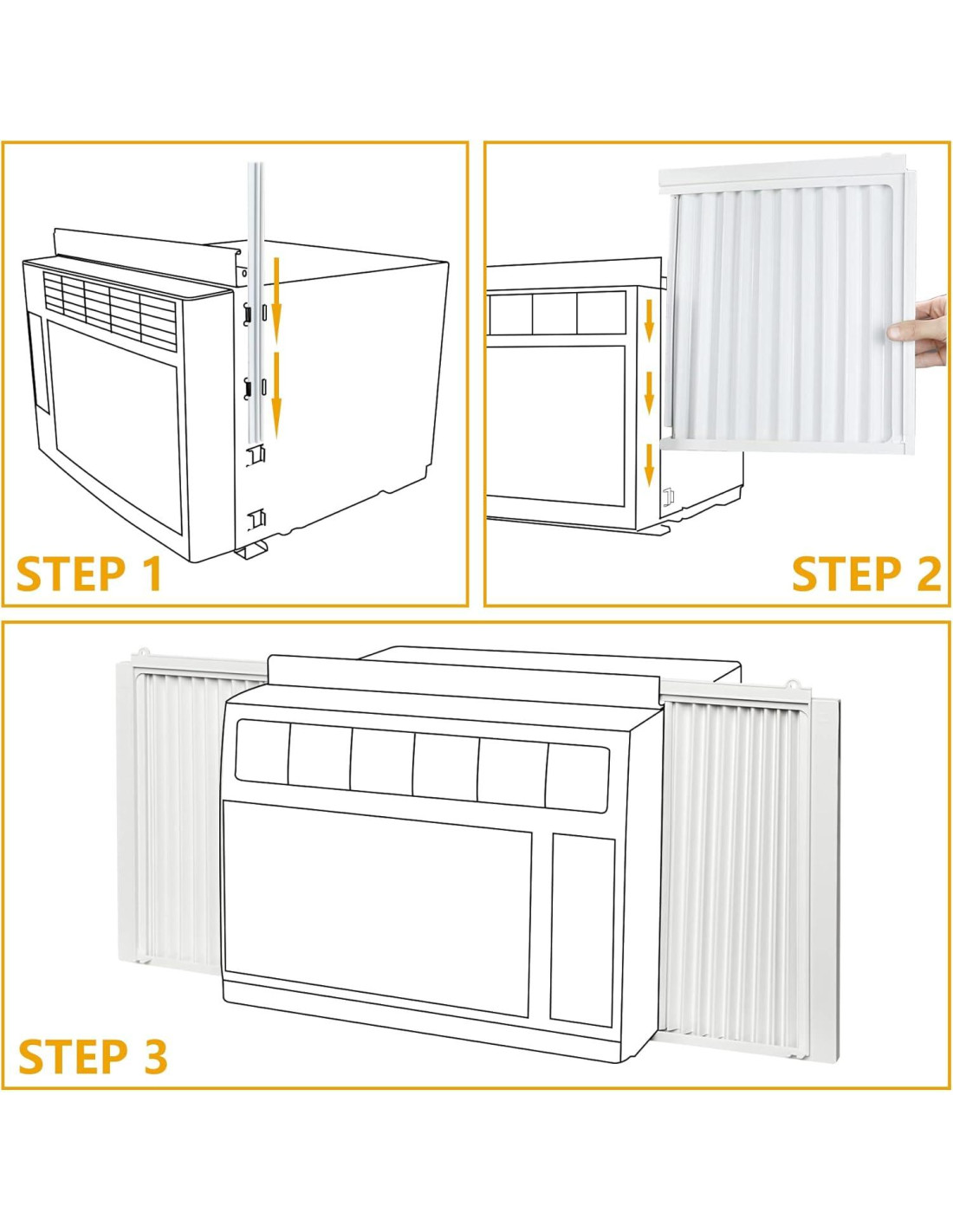 STEP 1

STEP 2

STEP 3