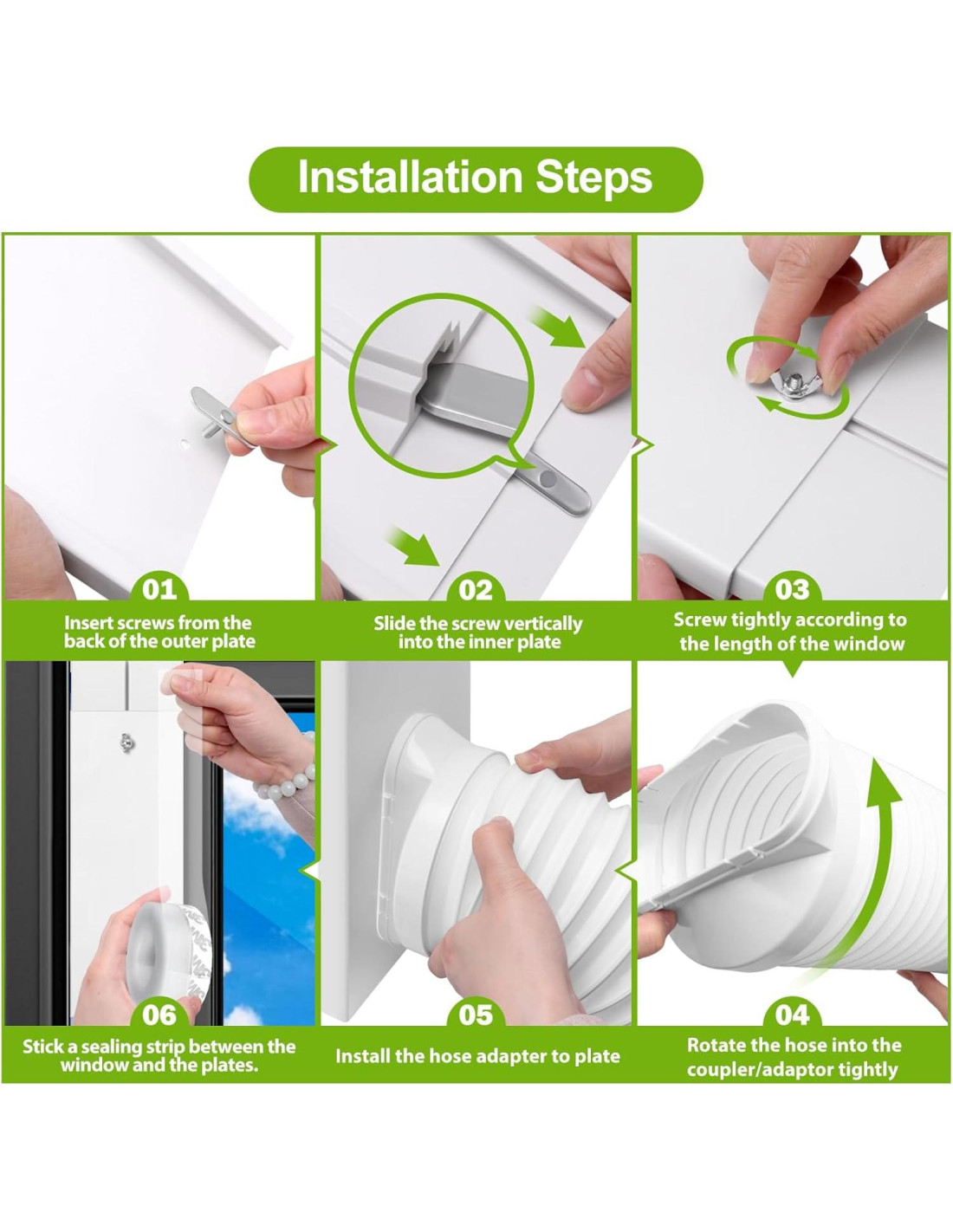 Installation Steps

01
Insert screws from the back of the outer plate

02
Slide the screw vertically into the inner plate

03
Screw tightly according to the length of the window

06
Stick a sealing strip between the window and the plates.

05
Install the hose adapter to plate

04
Rotate the hose into the coupler/adaptor tightly