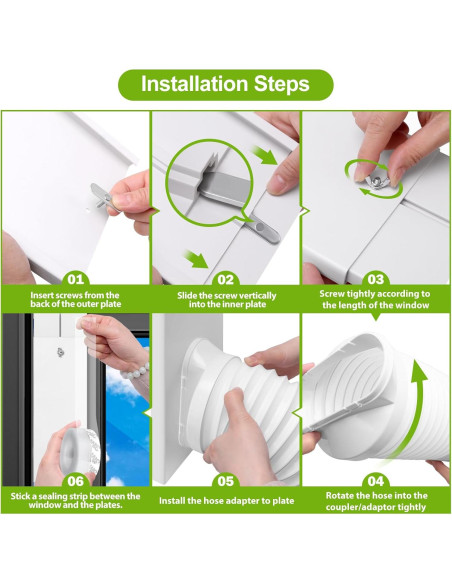 Installation Steps

01
Insert screws from the back of the outer plate

02
Slide the screw vertically into the inner plate

03
Screw tightly according to the length of the window

06
Stick a sealing strip between the window and the plates.

05
Install the hose adapter to plate

04
Rotate the hose into the coupler/adaptor tightly