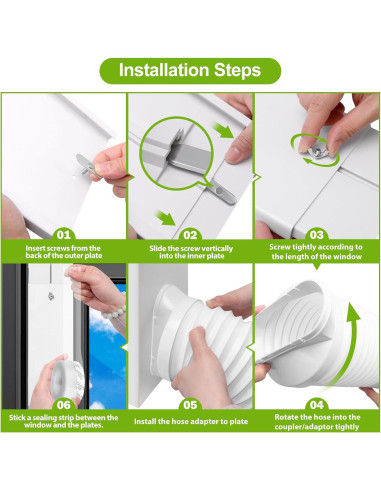 Installation Steps

01
Insert screws from the back of the outer plate

02
Slide the screw vertically into the inner plate

03
Screw tightly according to the length of the window

06
Stick a sealing strip between the window and the plates.

05
Install the hose adapter to plate

04
Rotate the hose into the coupler/adaptor tightly