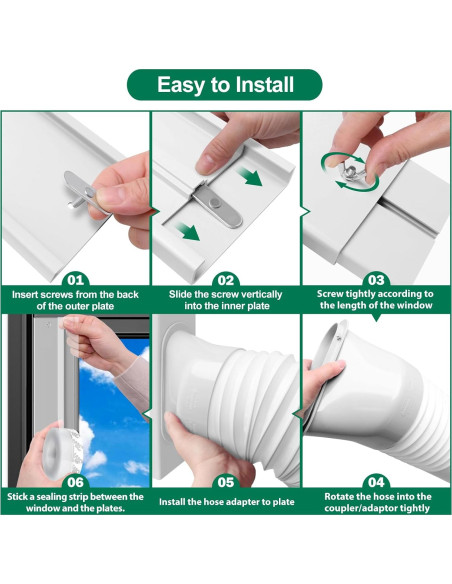 Easy to Install

01
Insert screws from the back of the outer plate

02
Slide the screw vertically into the inner plate

03
Screw tightly according to the length of the window

06
Stick a sealing strip between the window and the plates.

05
Install the hose adapter to plate

04
Rotate the hose into the coupler/adaptor tightly