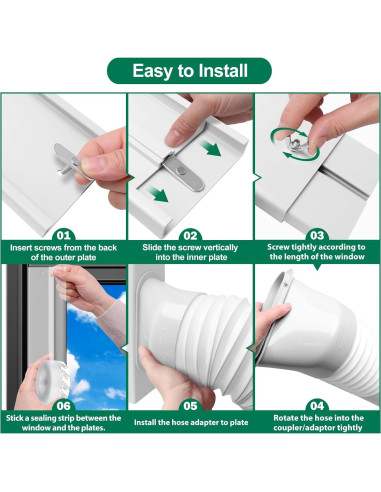 Easy to Install

01
Insert screws from the back of the outer plate

02
Slide the screw vertically into the inner plate

03
Screw tightly according to the length of the window

06
Stick a sealing strip between the window and the plates.

05
Install the hose adapter to plate

04
Rotate the hose into the coupler/adaptor tightly