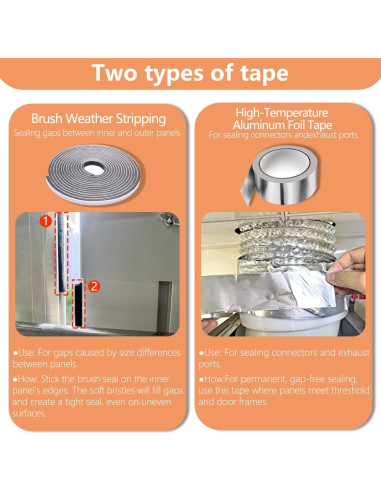 Two types of tape

Brush Weather Stripping
Sealing gaps between inner and outer panels

1
2

●Use: For gaps caused by size differences between panels.

●How: Stick the brush seal on the inner panel's edges. The soft bristles will fill gaps and create a tight seal, even on uneven surfaces.

High-Temperature Aluminum Foil Tape
For sealing connectors andexhaust ports

●Use: For sealing connectors and exhaust ports.

●How:For permanent, gap-free sealing, use this tape where panels meet threshold and door frames.