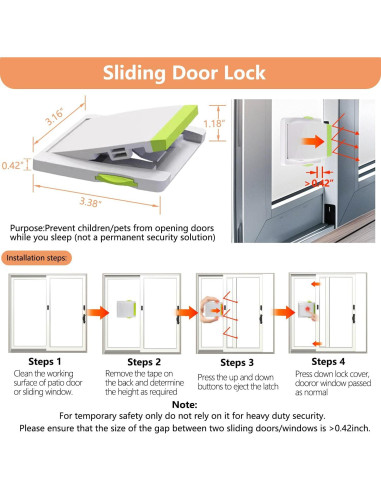 Sliding Door Lock

3.16"
1.18"
0.42"
3.38"

>0.42"

Purpose:Prevent children/pets from opening doors while you sleep (not a permanent security solution)

Installation steps:

Steps 1
Clean the working surface of patio door or sliding window.

Steps 2
Remove the tape on the back and determine the height as required

Steps 3
Press the up and down buttons to eject the latch

Steps 4
Press down lock cover, dooror window passed as normal

Note:
For temporary safety only do not rely on it for heavy duty security.
Please ensure that the size of the gap between two sliding doors/windows is >0.42inch.