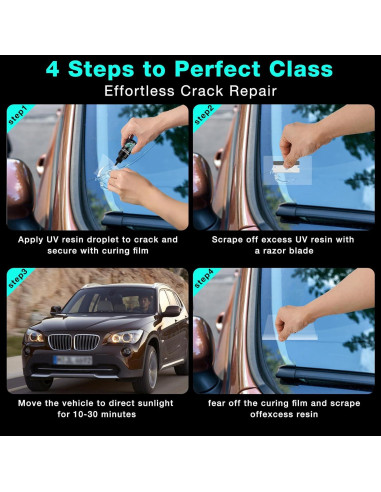 4 Steps to Perfect Class
Effortless Crack Repair

step1

Apply UV resin droplet to crack and secure with curing film

step2

Scrape off excess UV resin with a razor blade

step3

Move the vehicle to direct sunlight for 10-30 minutes

step4

fear off the curing film and scrape offexcess resin