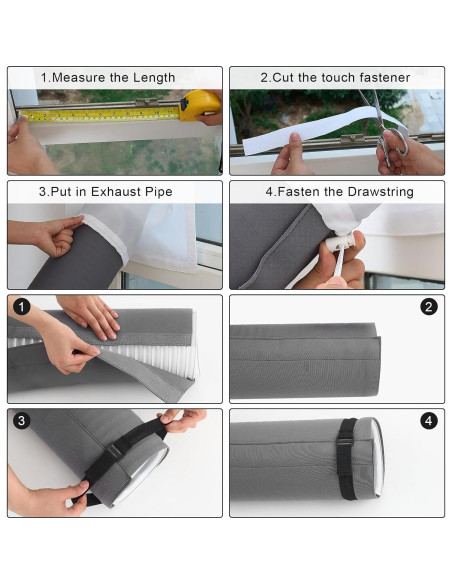 1.Measure the Length

2.Cut the touch fastener

3.Put in Exhaust Pipe

4.Fasten the Drawstring

1

2

3

4