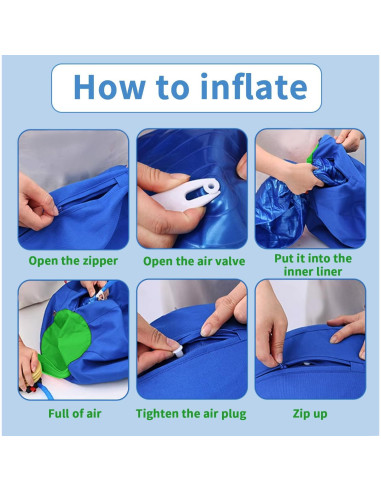 How to inflate

Open the zipper

Open the air valve

Put it into the inner liner

Full of air

Tighten the air plug

Zip up