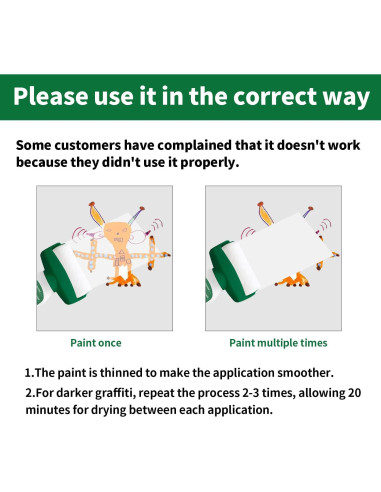 Please use it in the correct way

Some customers have complained that it doesn't work because they didn't use it properly.

Paint once

Paint multiple times

1.The paint is thinned to make the application smoother.

2.For darker graffiti, repeat the process 2-3 times, allowing 20 minutes for drying between each application.