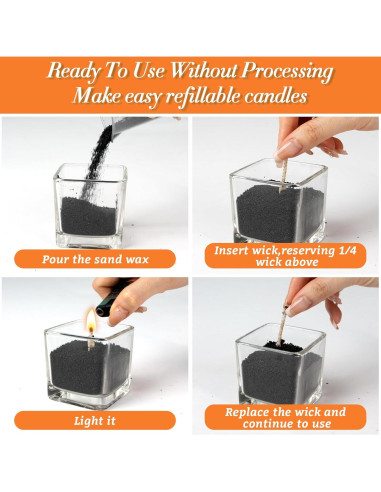 Ready To Use Without Processing
Make easy refillable candles

Pour the sand wax

Insert wick,reserving 1/4 wick above

Light it

Replace the wick and continue to use