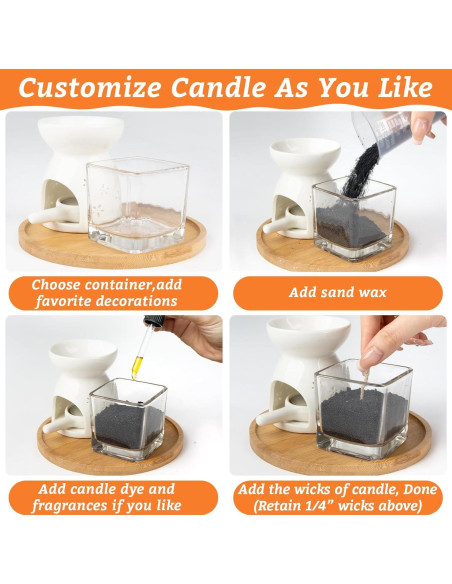 Customize Candle As You Like

Choose container,add favorite decorations

Add sand wax

Add candle dye and fragrances if you like

Add the wicks of candle, Done (Retain 1/4" wicks above)