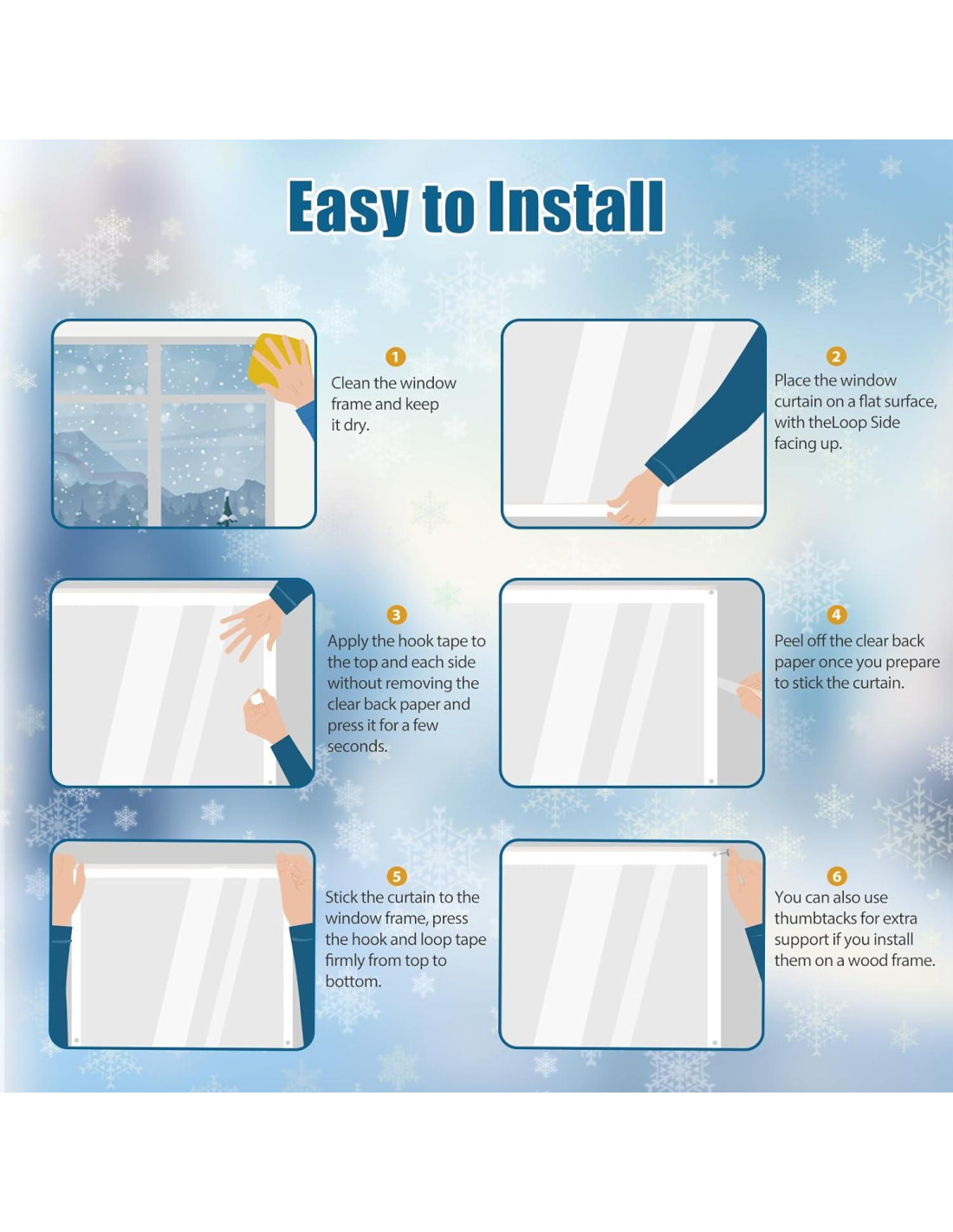 Easy to Install

1
Clean the window frame and keep it dry.

2
Place the window curtain on a flat surface, with theLoop Side facing up.

3
Apply the hook tape to the top and each side without removing the clear back paper and press it for a few seconds.

4
Peel off the clear back paper once you prepare to stick the curtain.

5
Stick the curtain to the window frame, press the hook and loop tape firmly from top to bottom.

6
You can also use thumbtacks for extra support if you install them on a wood frame.