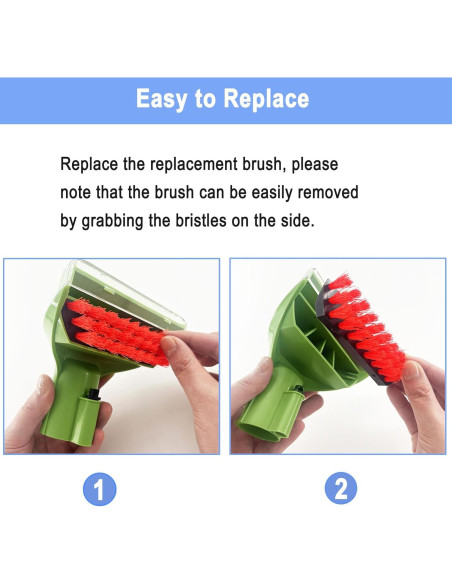 Easy to Replace

Replace the replacement brush, please note that the brush can be easily removed by grabbing the bristles on the side.

1

2