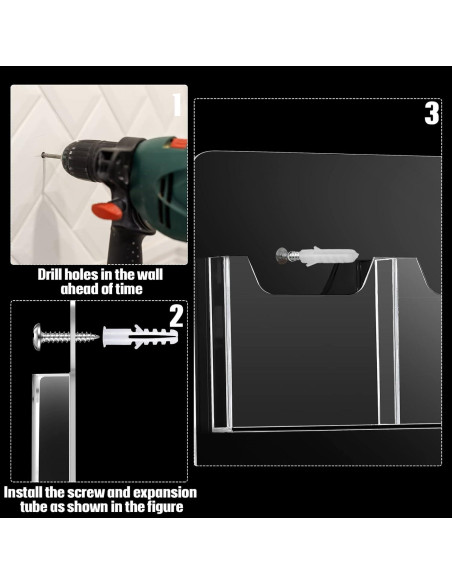 1

Drill holes in the wall ahead of time

2

Install the screw and expansion tube as shown in the figure

3