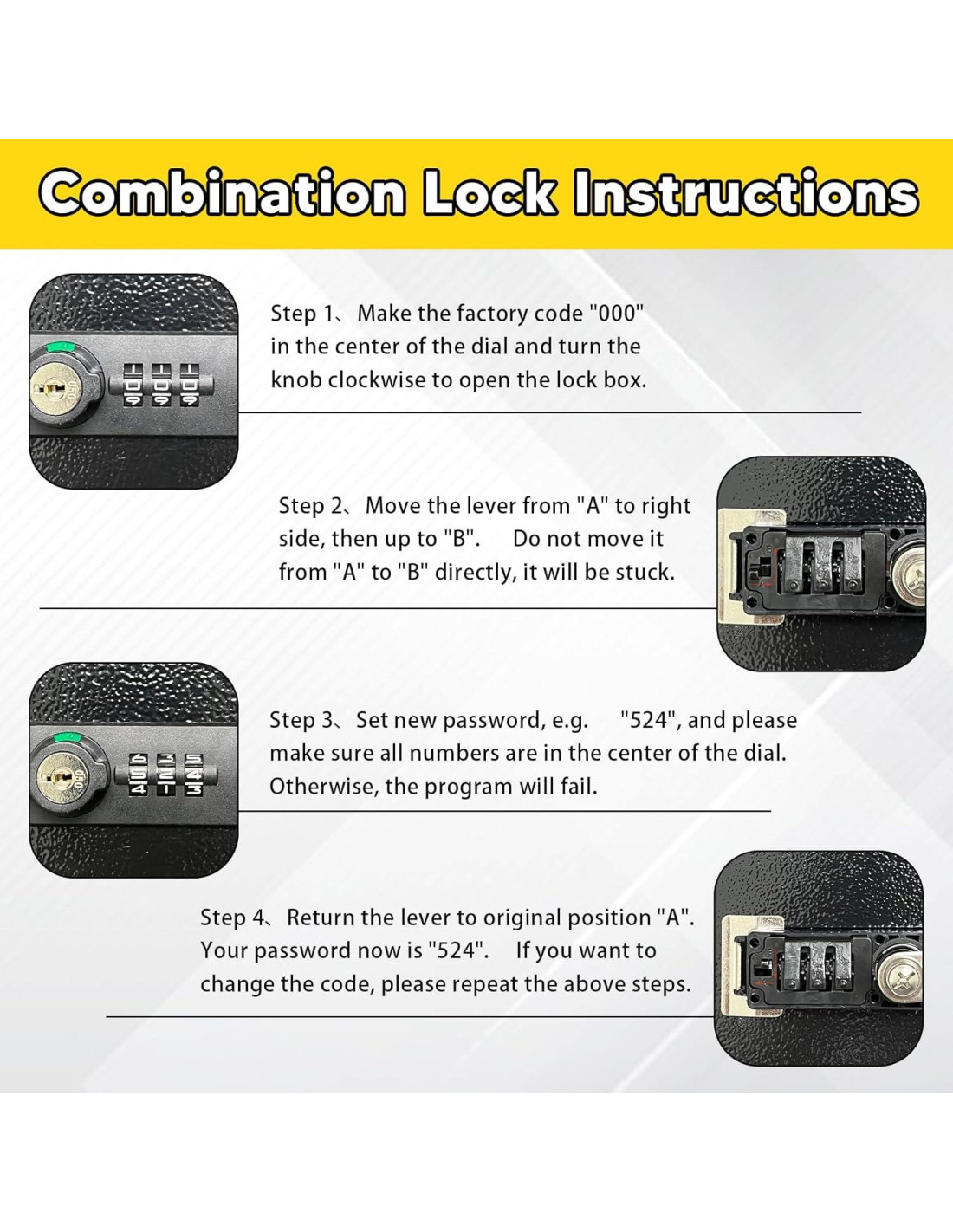 Combination Lock Instructions

Step 1、Make the factory code "000" in the center of the dial and turn the knob clockwise to open the lock box.

Step 2、Move the lever from "A" to right side, then up to "B".  Do not move it from "A" to "B" directly, it will be stuck.

Step 3、Set new password, e.g.  "524", and please make sure all numbers are in the center of the dial. Otherwise, the program will fail.

Step 4、Return the lever to original position "A". Your password now is "524".  If you want to change the code, please repeat the above steps.