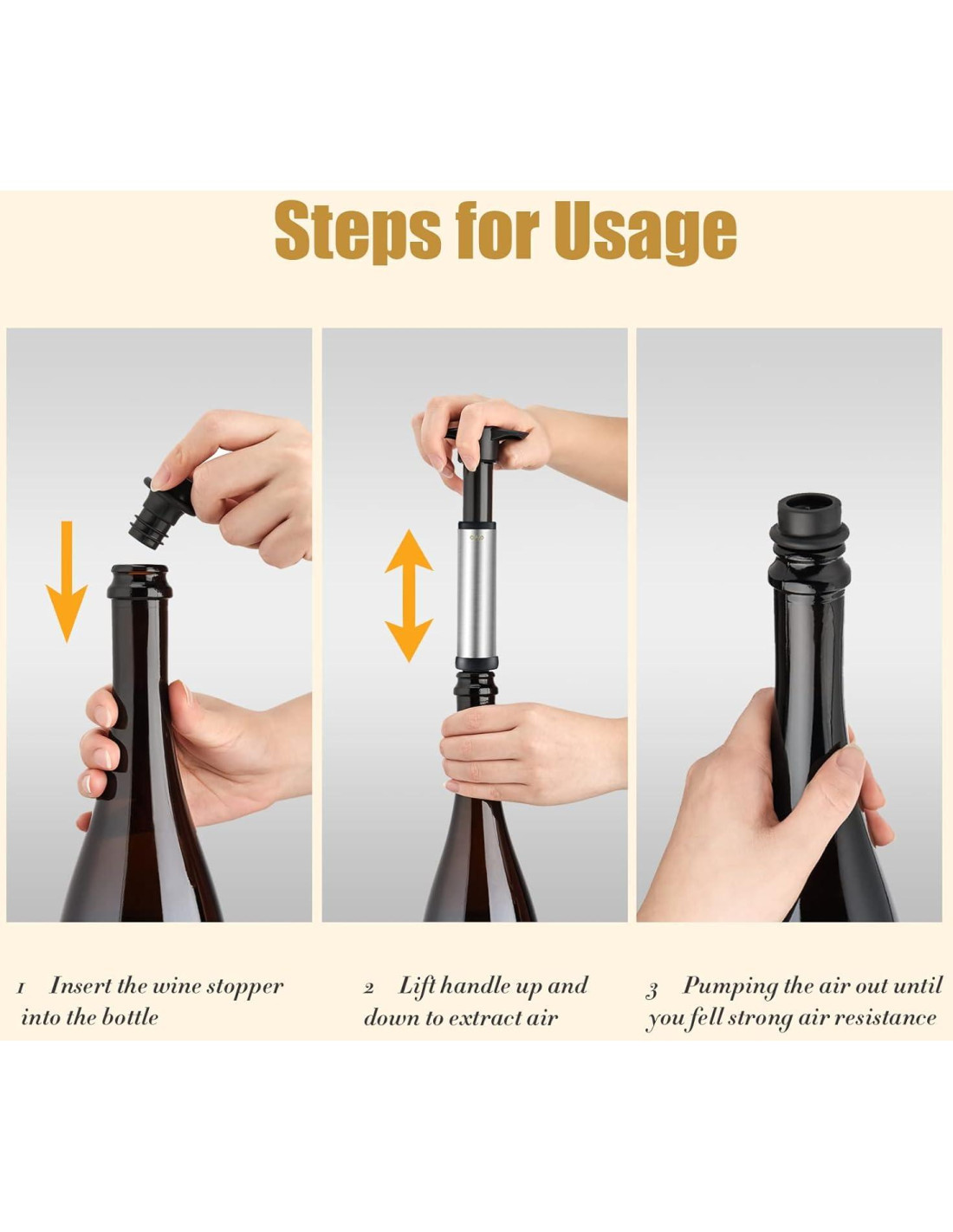 Steps for Usage

1 Insert the wine stopper into the bottle

2 Lift handle up and down to extract air

3 Pumping the air out until you fell strong air resistance