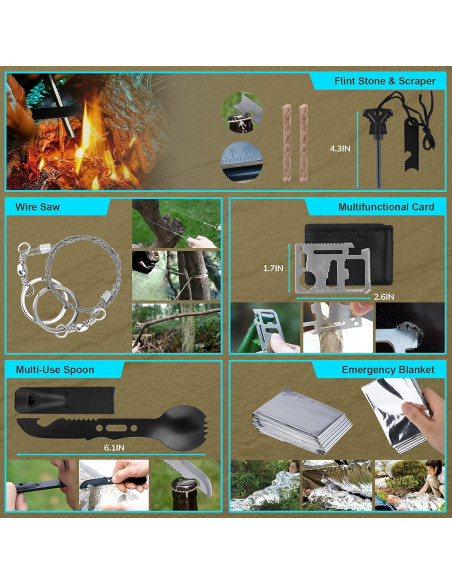 Flint Stone & Scraper

4.3IN

Wire Saw

Multifunctional Card

1.7IN

2.6IN

Multi-Use Spoon

6.1IN

Emergency Blanket